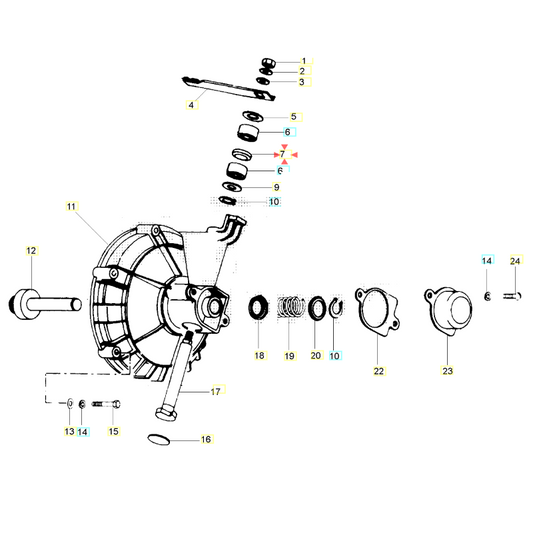 1
2
3
4
5
6
7
6
9
10
11
12
14
24
18
19
20
10
22
23
17
13
14
15
16