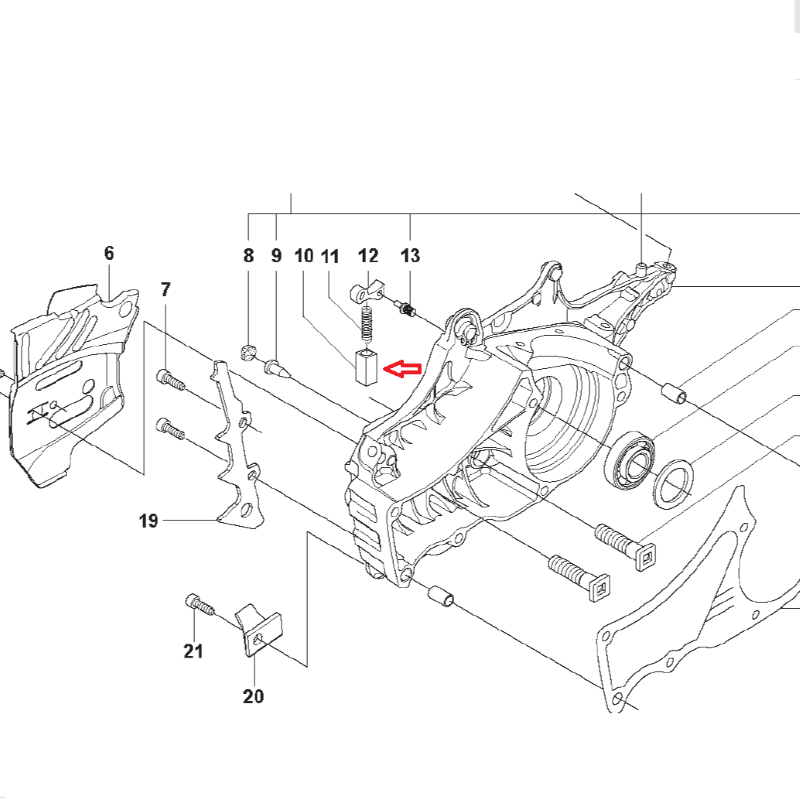 6
7
8
9
10
11
12
13
19
21
20