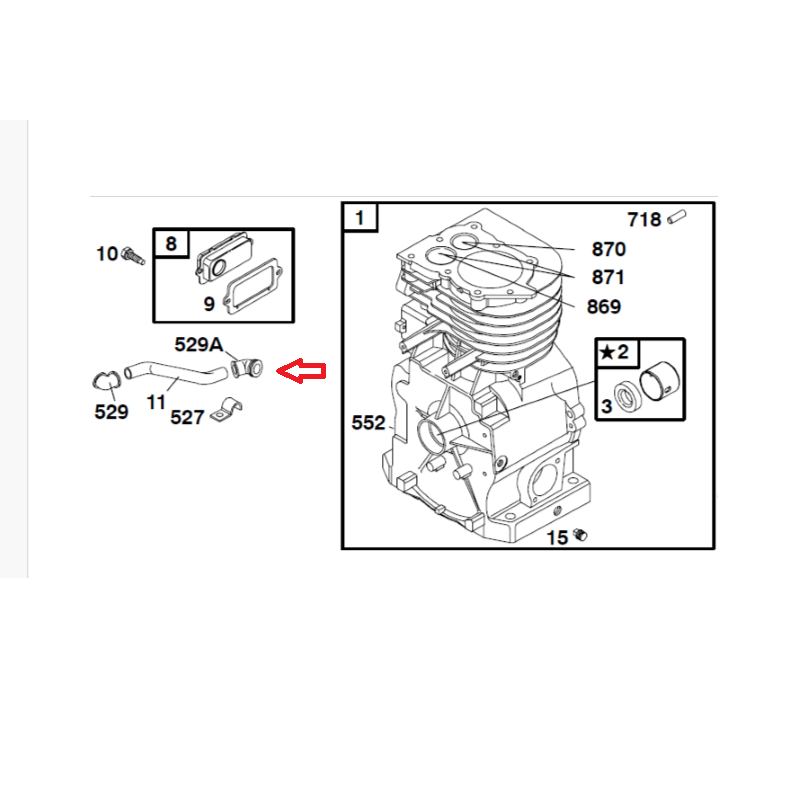 10
8
9
529A
529
11
527
1
718
870
871
869
★2
3
552
15