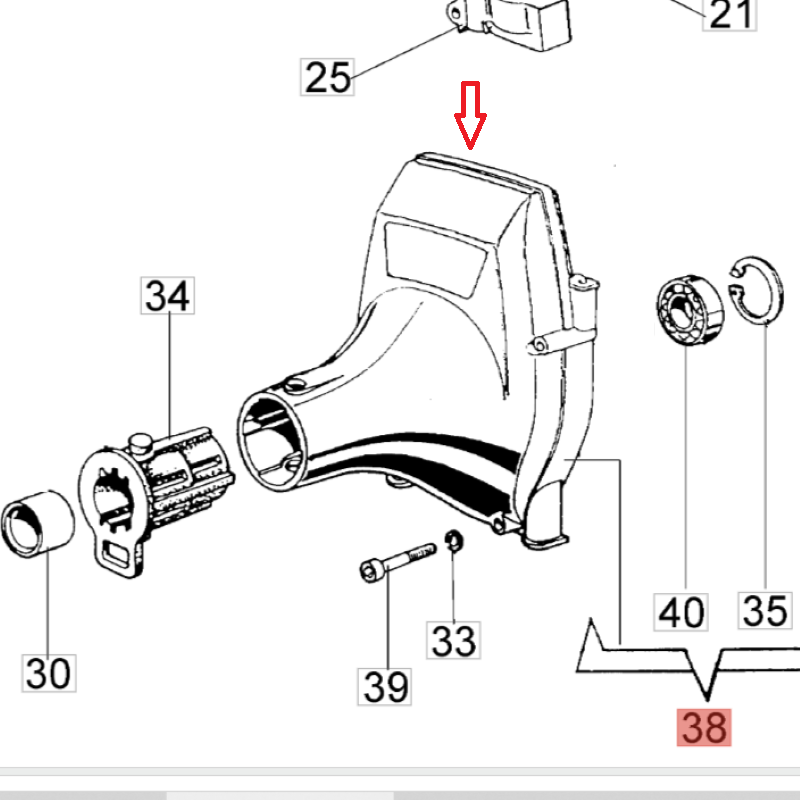 21
25
34
40
35
30
33
39
38