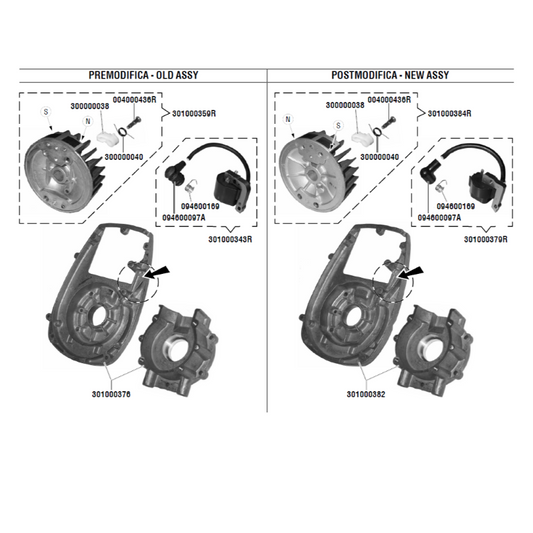 PREMODIFICA - OLD ASSY

S
N
300000038
004000436R
301000359R
300000040
094600169
094600097A
301000343R
301000376

POSTMODIFICA - NEW ASSY

N
S
300000038
004000436R
301000384R
300000040
094600169
094600097A
301000379R
301000382