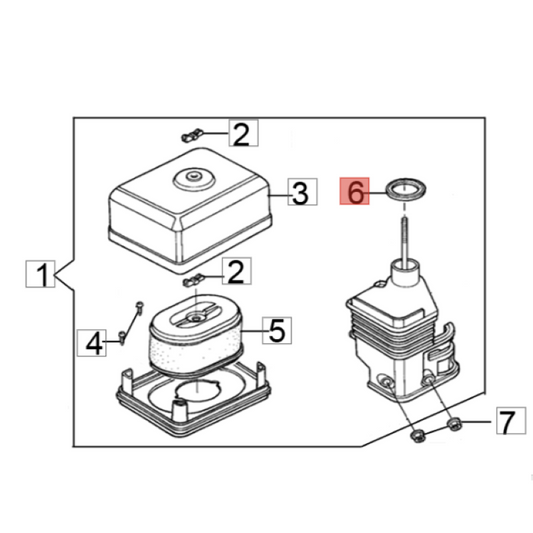 2
3
6
1
2
4
5
7