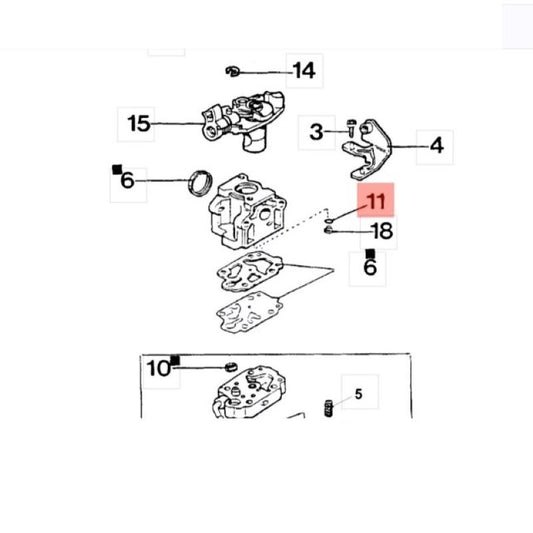 14

15

3

4

6

11

18

6

10

5