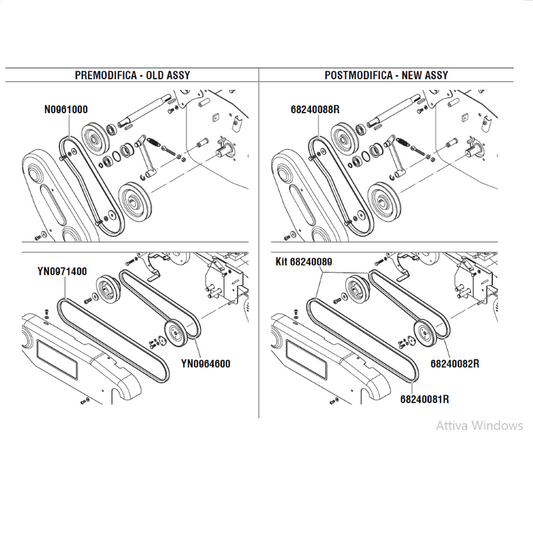 PREMODIFICA - OLD ASSY

N0961000

YN0971400

YN0964600

POSTMODIFICA - NEW ASSY

68240088R

Kit 68240089

68240082R

68240081R

Attiva Windows