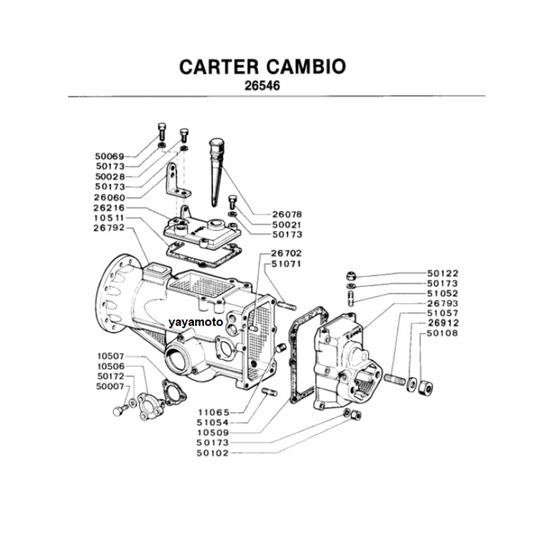 CARTER CAMBIO
26546

50069
50173
50028
50173
26060
26216
10511
26792

26078
50021
50173

26702
51071

50122
50173
51052
26793
51057
26912
50108

yayamoto

10507
10506
50172
50007

11065
51054
10509
50173
50102